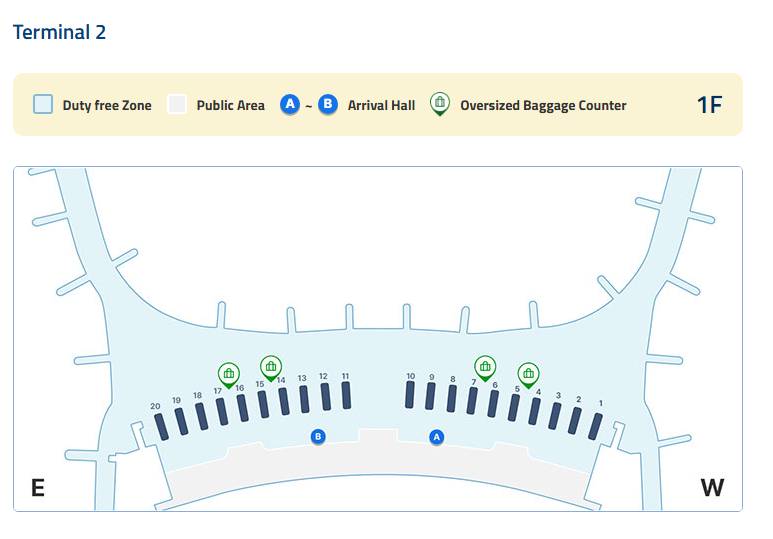 Terminal 2

Duty free Zone  Public Area  A ~ B Arrival Hall  Oversized Baggage Counter  1F

20 19 18 17 16 15 14 13 12 11
10 9 8 7 6 5 4 3 2 1
B
A
E
W